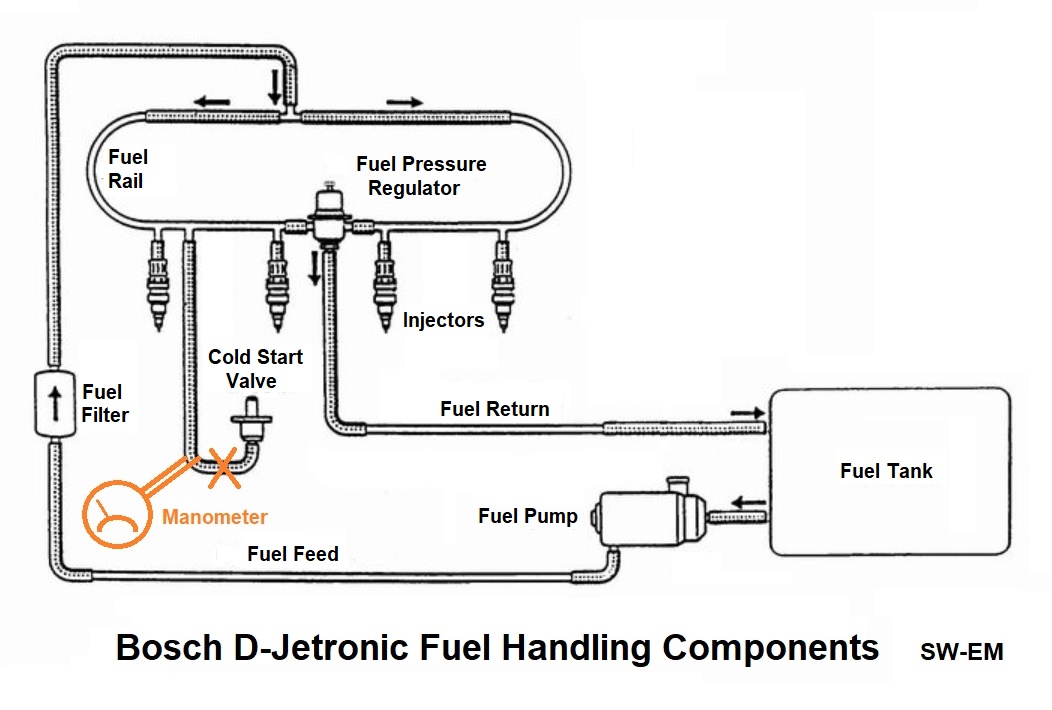 Fuel Rail

Fuel Pressure Regulator

Injectors

Cold Start Valve

Fuel Filter

Fuel Return

Fuel Tank

Manometer

Fuel Pump

Fuel Feed

Bosch D-Jetronic Fuel Handling Components SW-EM