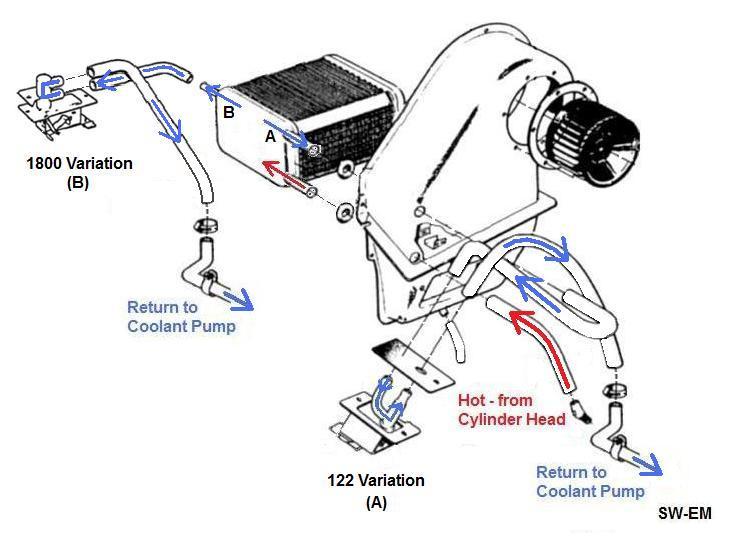 B

A

1800 Variation
(B)

Return to
Coolant Pump

Hot - from
Cylinder Head

122 Variation
(A)

Return to
Coolant Pump

SW-EM